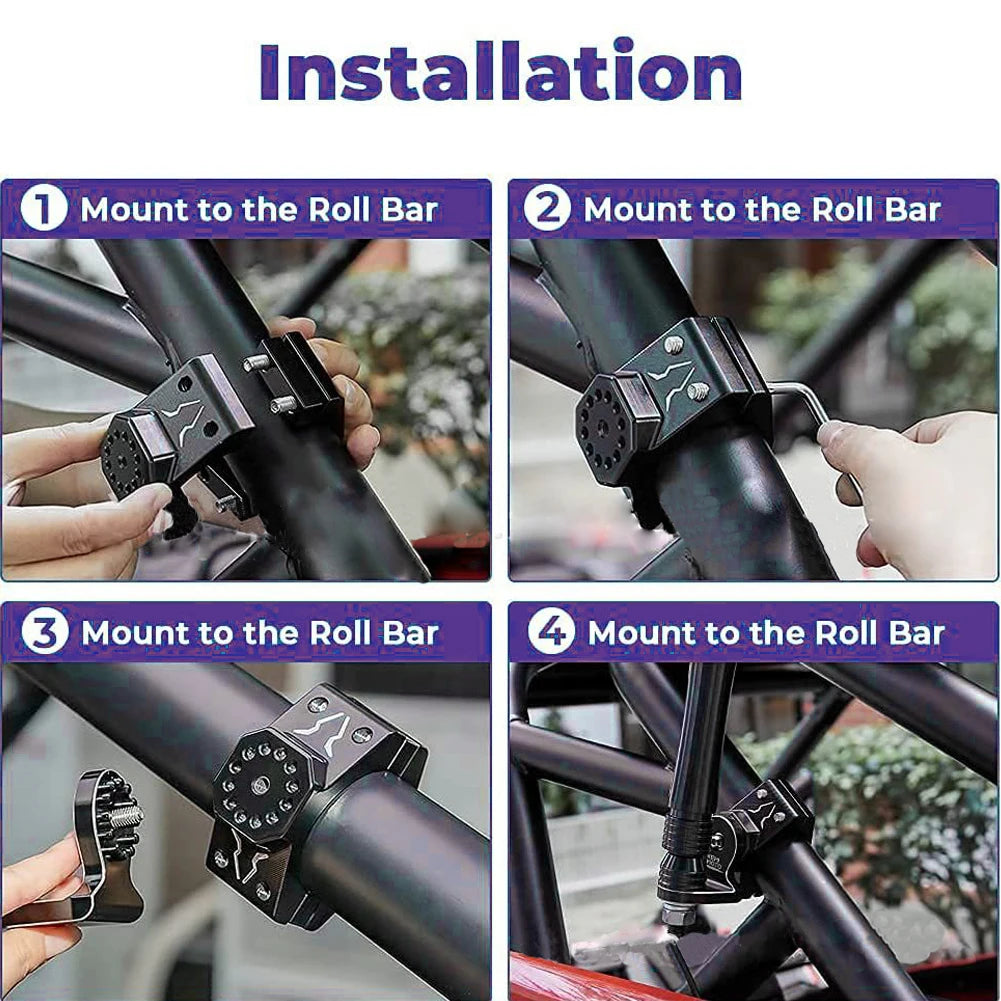 Installation

1 Mount to the Roll Bar

2 Mount to the Roll Bar

3 Mount to the Roll Bar

4 Mount to the Roll Bar