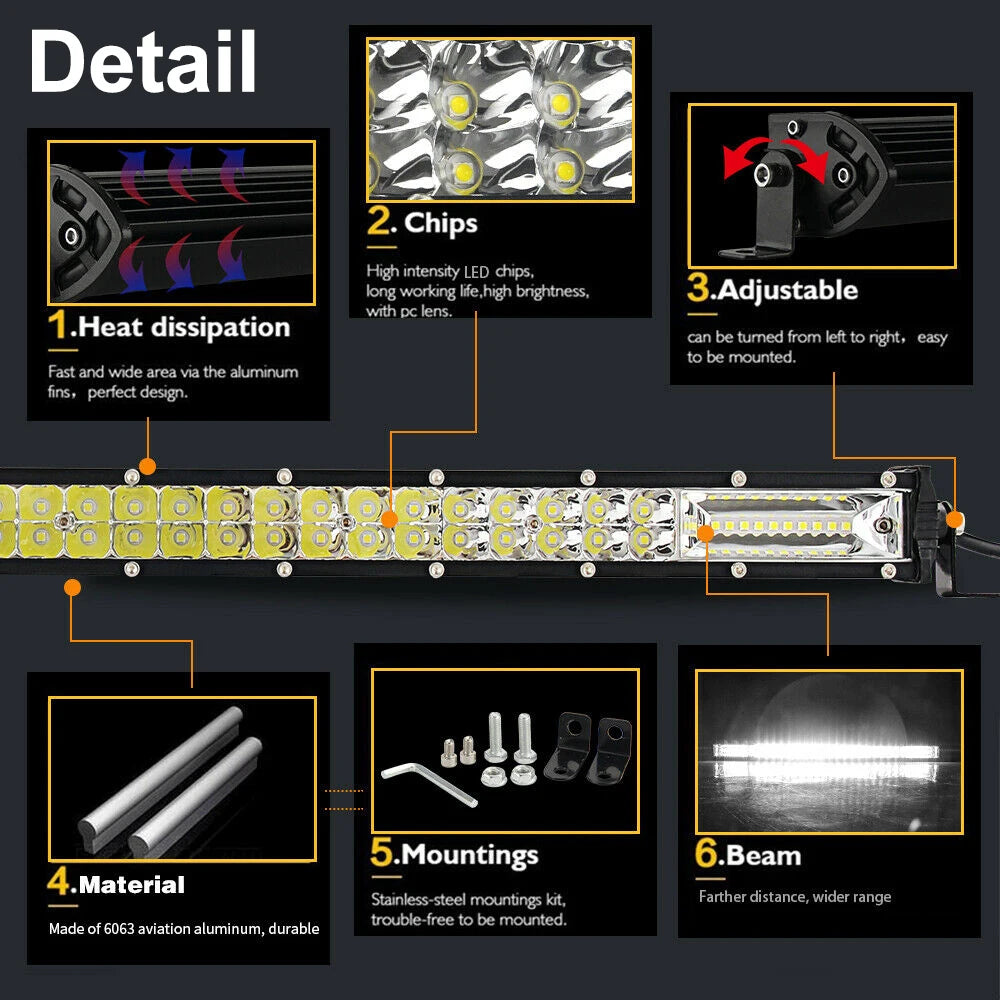 Detail

1.Heat dissipation

Fast and wide area via the aluminum fins, perfect design.

2. Chips

High intensity LED chips, long working life,high brightness, with pc lens.

3.Adjustable

can be turned from left to right, easy to be mounted.

4.Material

Made of 6063 aviation aluminum, durable

5.Mountings

Stainless-steel mountings kit, trouble-free to be mounted.

6.Beam

Farther distance, wider range